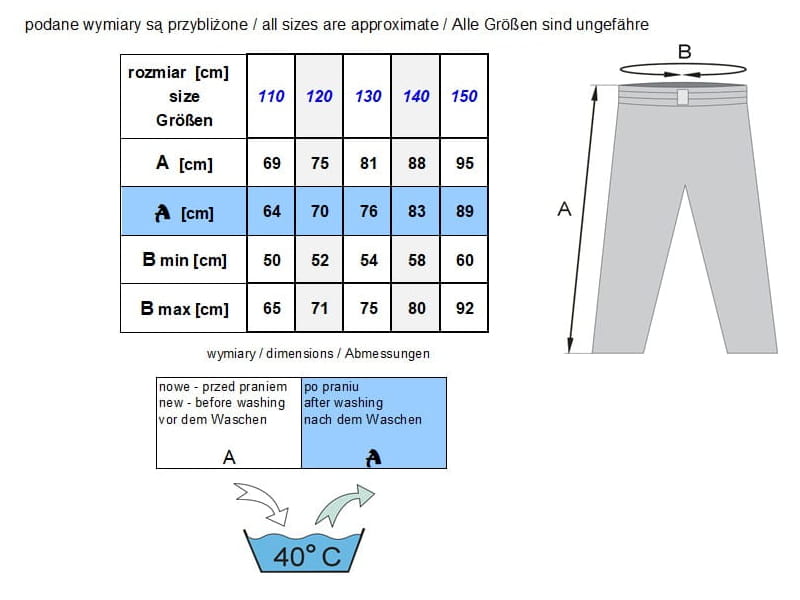 podane wymiary są przybliżone / all sizes are approximate / Alle Größen sind ungefähre

| rozmiar [cm] size Größen | 110 | 120 | 130 | 140 | 150 |
|---|---|---|---|---|---|
| A [cm] | 69 | 75 | 81 | 88 | 95 |
| A [cm] | 64 | 70 | 76 | 83 | 89 |
| B min [cm] | 50 | 52 | 54 | 58 | 60 |
| B max [cm] | 65 | 71 | 75 | 80 | 92 |

wymiary / dimensions / Abmessungen

| nowe - przed praniem new - before washing vor dem Waschen A | po praniu after washing nach dem Waschen A |
|---|---|

40° C

B

A